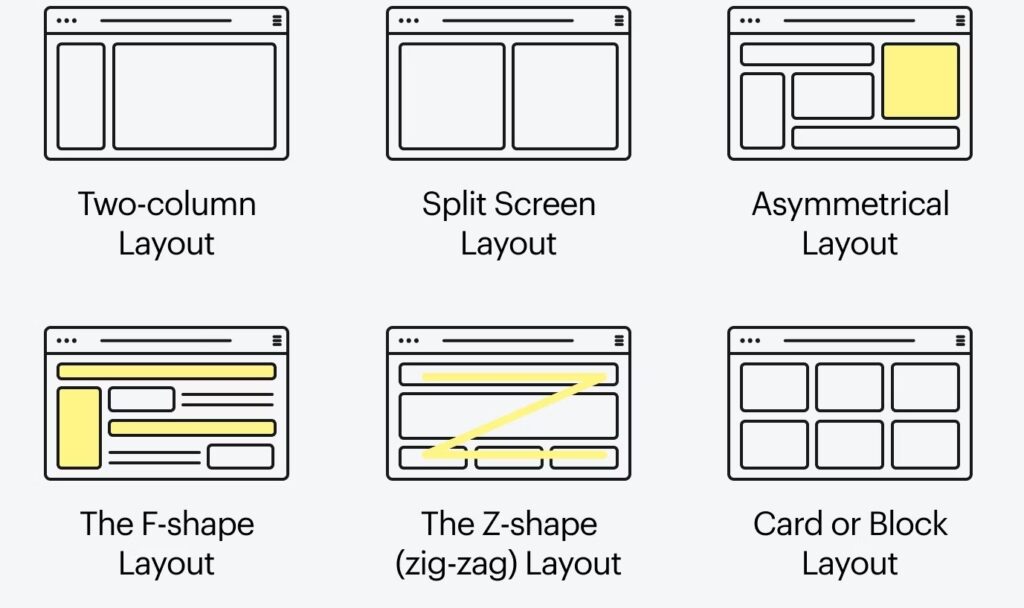 Two-column Layout

Split Screen Layout

Asymmetrical Layout

The F-shape Layout

The Z-shape (zig-zag) Layout

Card or Block Layout